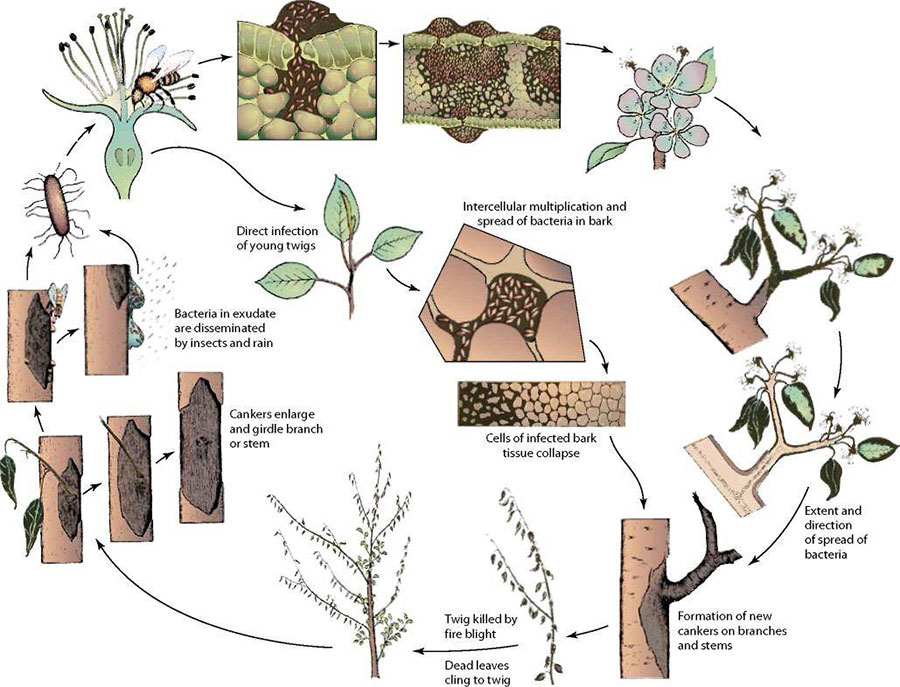 Direct infection of young twigs

Intercellular multiplication and spread of bacteria in bark

Bacteria in exudate are disseminated by insects and rain

Cankers enlarge and girdle branch or stem

Cells of infected bark tissue collapse

Extent and direction of spread of bacteria

Formation of new cankers on branches and stems

Twig killed by fire blight

Dead leaves cling to twig